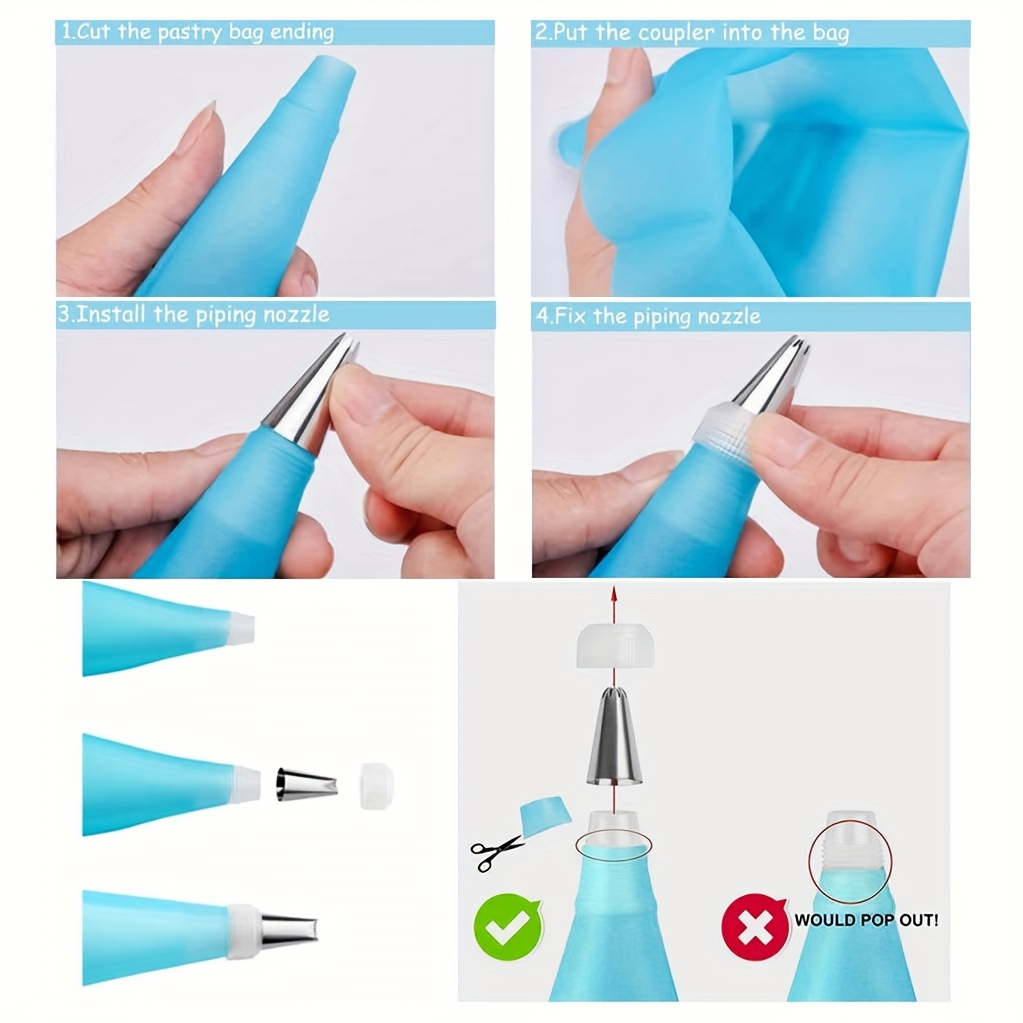 1.Cut the pastry bag ending

2.Put the coupler into the bag

3.Install the piping nozzle

4.Fix the piping nozzle

WOULD POP OUT!